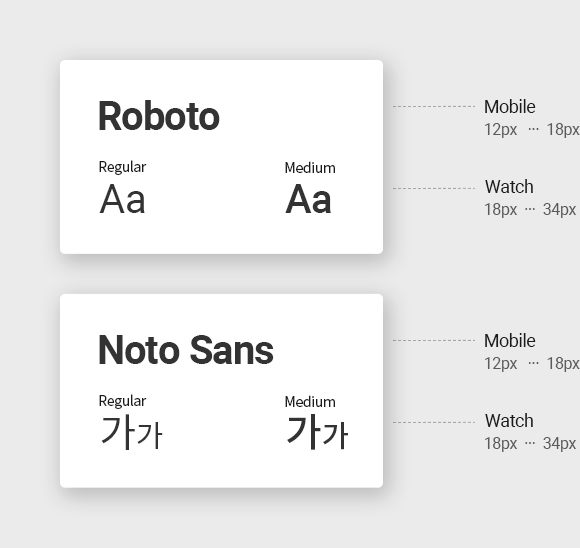 Roboto

Regular
Aa

Medium
Aa

Mobile
12px ··· 18px

Watch
18px ··· 34px

Noto Sans

Regular
가가

Medium
가가

Mobile
12px ··· 18px

Watch
18px ··· 34px